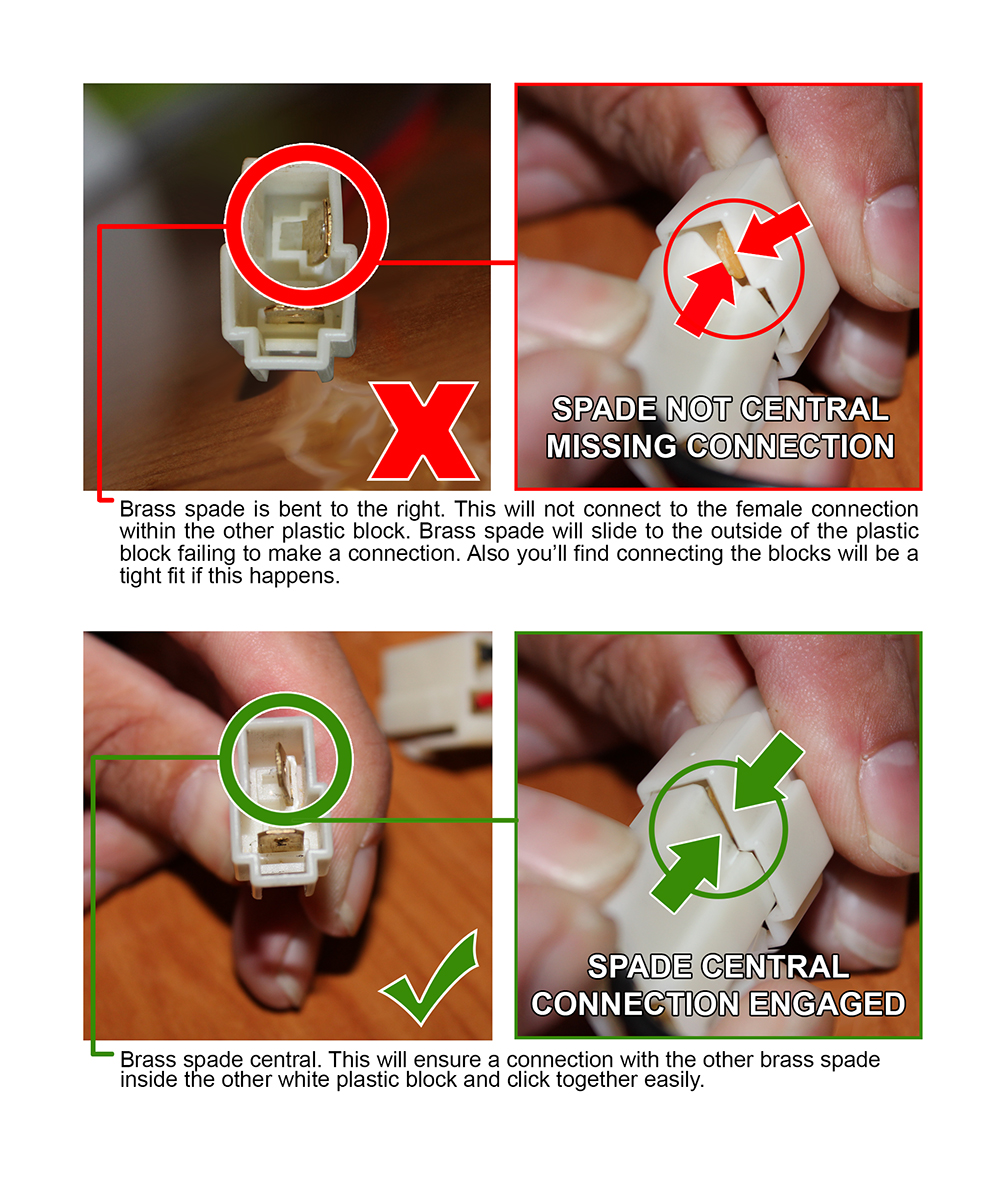 SPADE NOT CENTRAL
MISSING CONNECTION

Brass spade is bent to the right. This will not connect to the female connection within the other plastic block. Brass spade will slide to the outside of the plastic block failing to make a connection. Also you'll find connecting the blocks will be a tight fit if this happens.

SPADE CENTRAL
CONNECTION ENGAGED

Brass spade central. This will ensure a connection with the other brass spade inside the other white plastic block and click together easily.